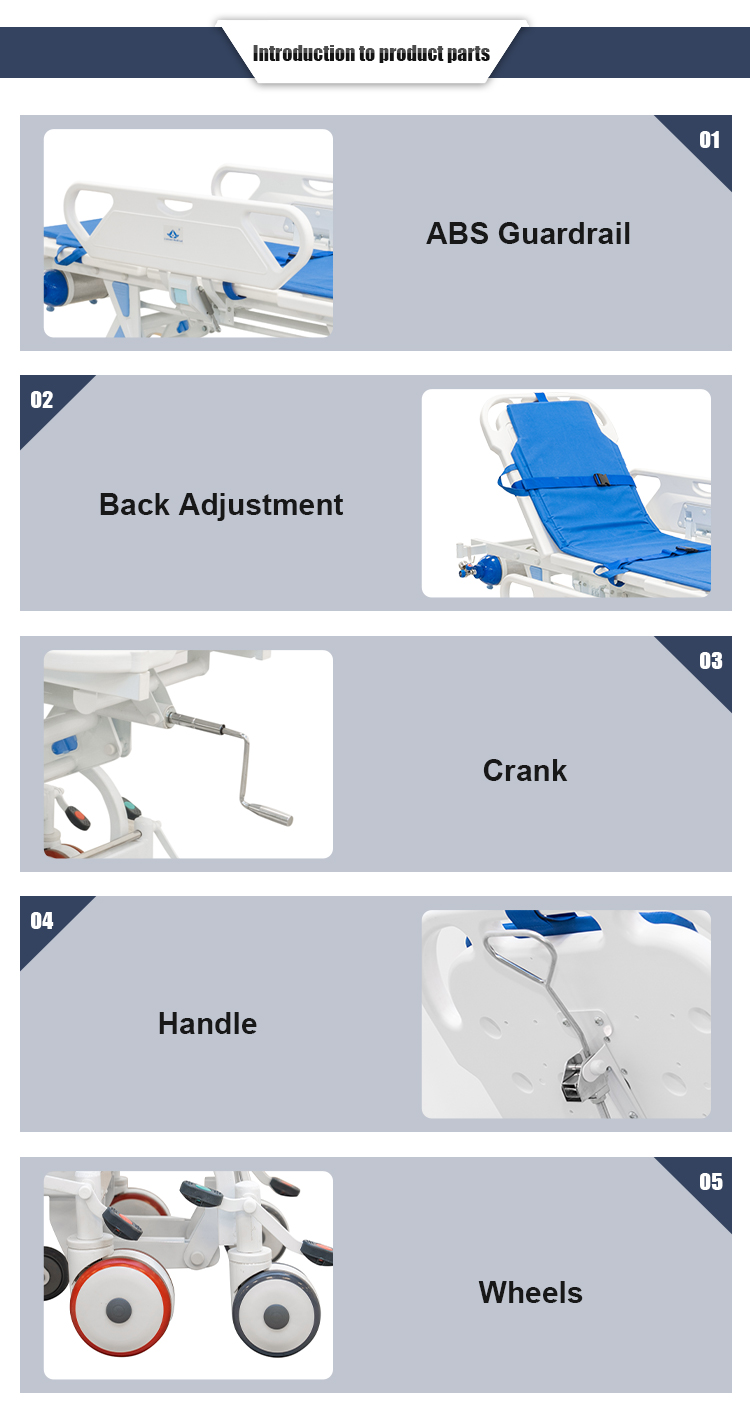 Introduction to product parts

01

ABS Guardrail

02

Back Adjustment

03

Crank

04

Handle

05

Wheels