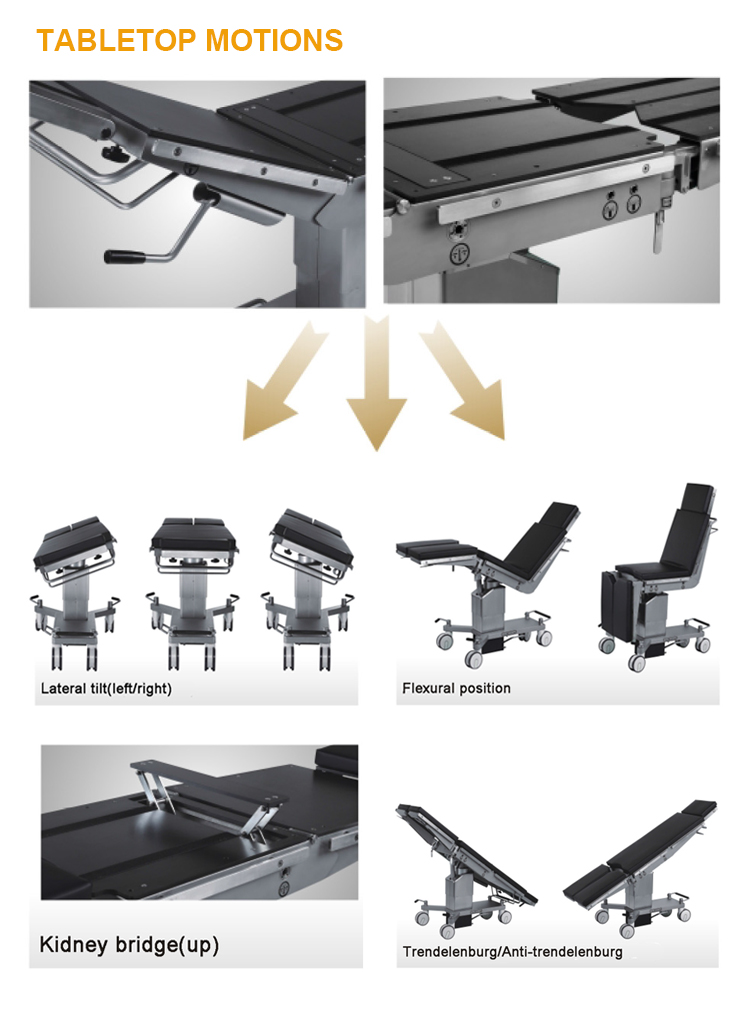 TABLETOP MOTIONS

Lateral tilt(left/right)

Flexural position

Kidney bridge(up)

Trendelenburg/Anti-trendelenburg